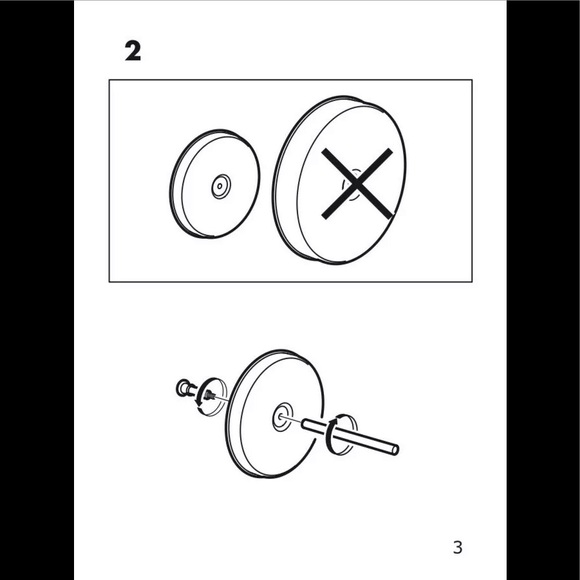 2

3